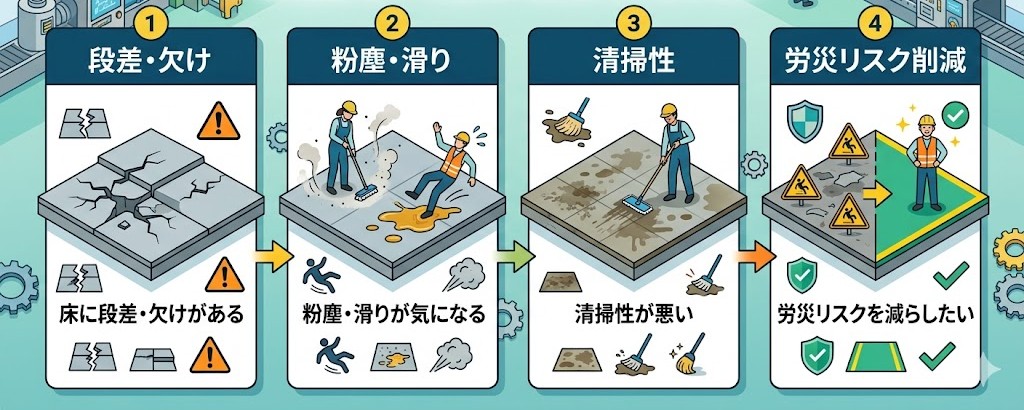 1
段差・欠け

床に段差・欠けがある

2
粉塵・滑り

粉塵・滑りが気になる

3
清掃性

清掃性が悪い

4
労災リスク削減

労災リスクを減らしたい