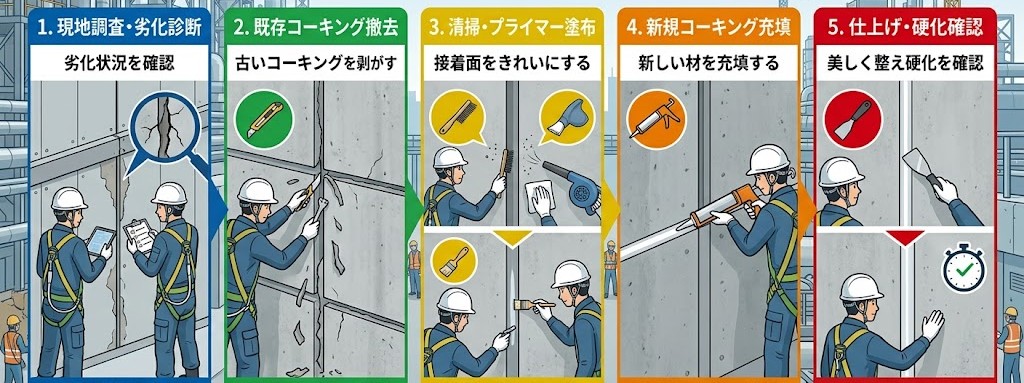 1. 現地調査・劣化診断
劣化状況を確認

2. 既存コーキング撤去
古いコーキングを剥がす

3. 清掃・プライマー塗布
接着面をきれいにする

4. 新規コーキング充填
新しい材を充填する

5. 仕上げ・硬化確認
美しく整え硬化を確認