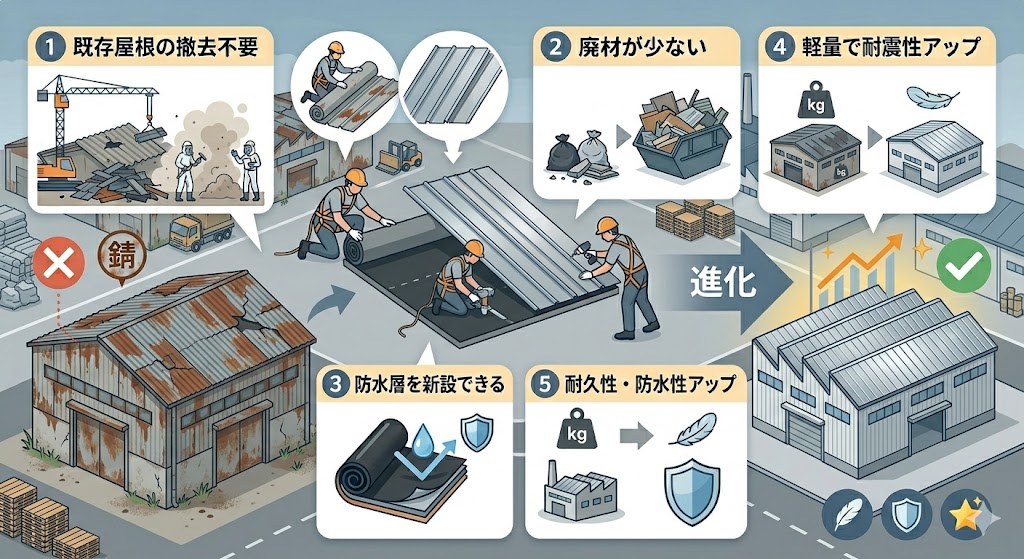 1 既存屋根の撤去不要

2 廃材が少ない

4 軽量で耐震性アップ

kg

kg

錆

進化

3 防水層を新設できる

5 耐久性・防水性アップ

kg