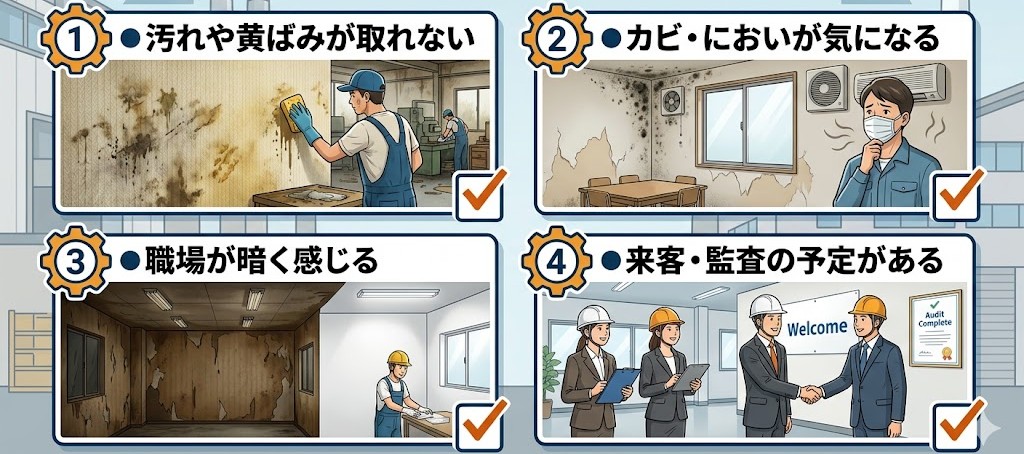 1 ●汚れや黄ばみが取れない

2 ●カビ・においが気になる

3 ●職場が暗く感じる

4 ●来客・監査の予定がある

Welcome

Audit Complete