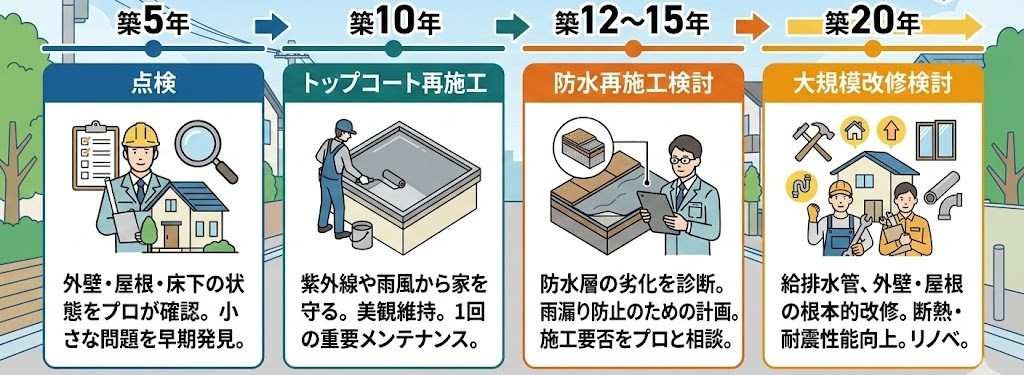 築5年

点検

外壁・屋根・床下の状態をプロが確認。小さな問題を早期発見。

築10年

トップコート再施工

紫外線や雨風から家を守る。美観維持。1回の重要メンテナンス。

築12~15年

防水再施工検討

防水層の劣化を診断。雨漏り防止のための計画。施工要否をプロと相談。

築20年

大規模改修検討

給排水管、外壁・屋根の根本的改修。断熱・耐震性能向上。リノベ。