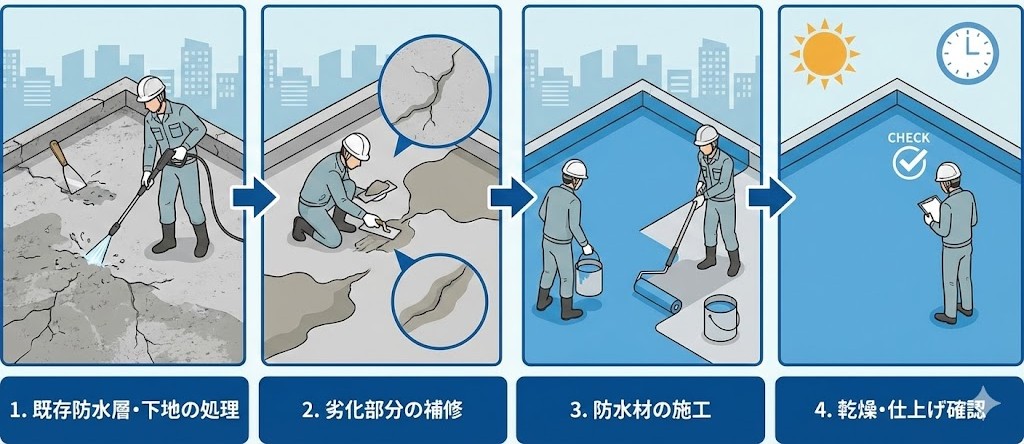 CHECK

1. 既存防水層・下地の処理

2. 劣化部分の補修

3. 防水材の施工

4. 乾燥・仕上げ確認