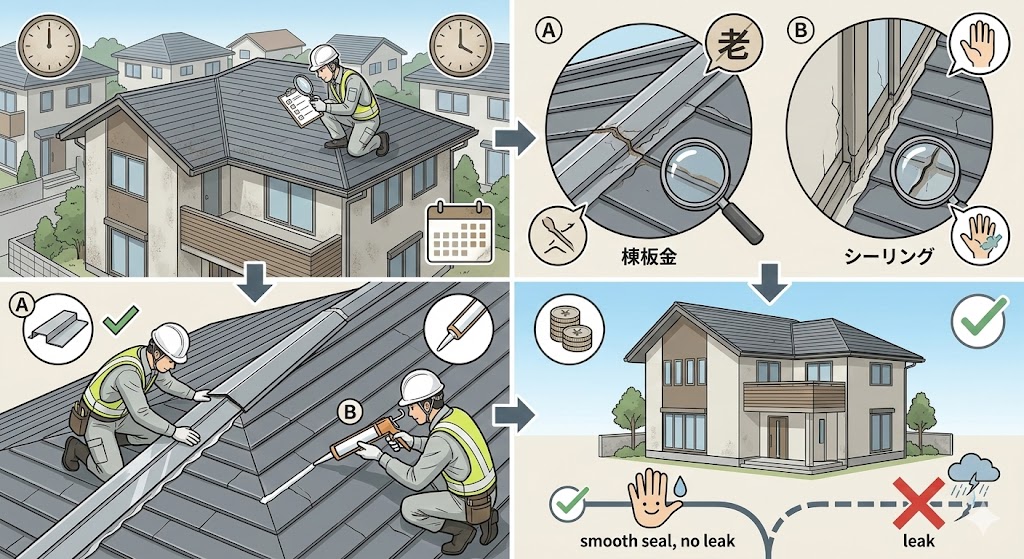 A

老

B

棟板金

シーリング

A

B

smooth seal, no leak

leak