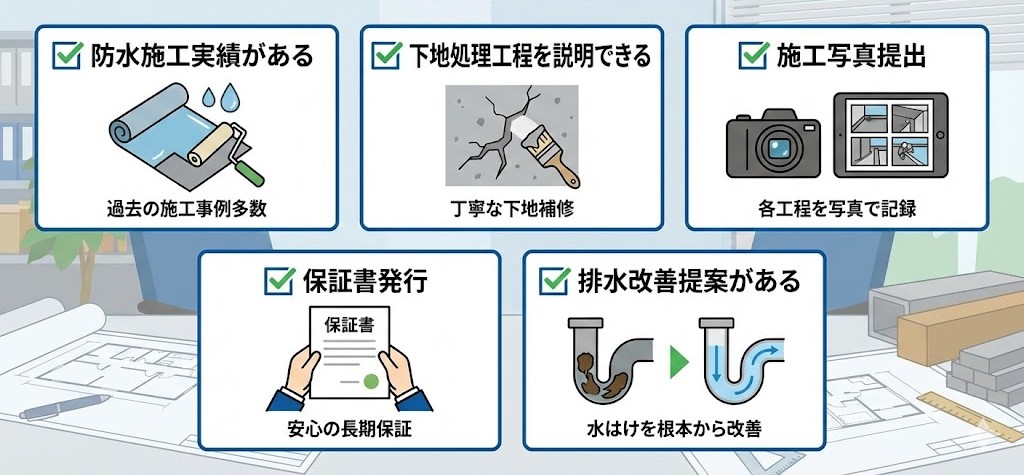 防水施工実績がある

過去の施工事例多数

下地処理工程を説明できる

丁寧な下地補修

施工写真提出

各工程を写真で記録

保証書発行

保証書

安心の長期保証

排水改善提案がある

水はけを根本から改善