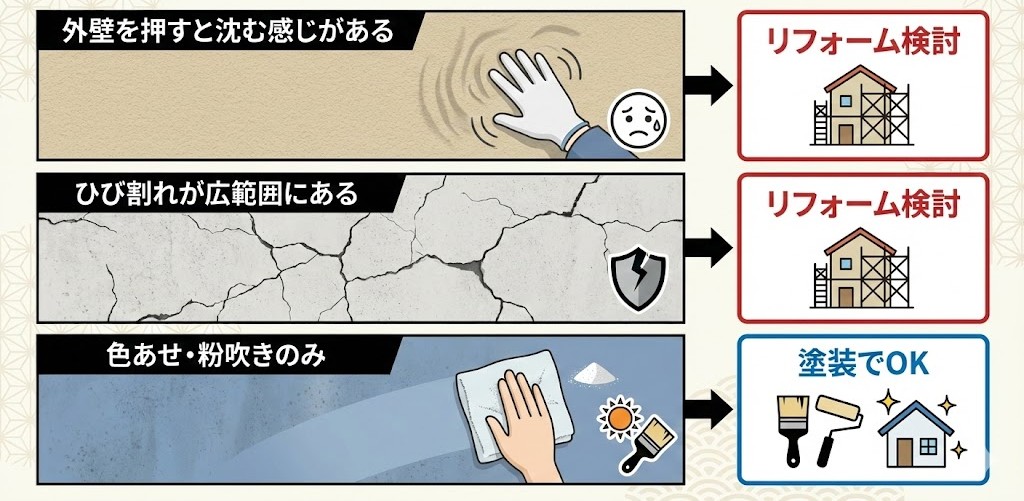 外壁を押すと沈む感じがある

リフォーム検討

ひび割れが広範囲にある

リフォーム検討

色あせ・粉吹きのみ

塗装でOK