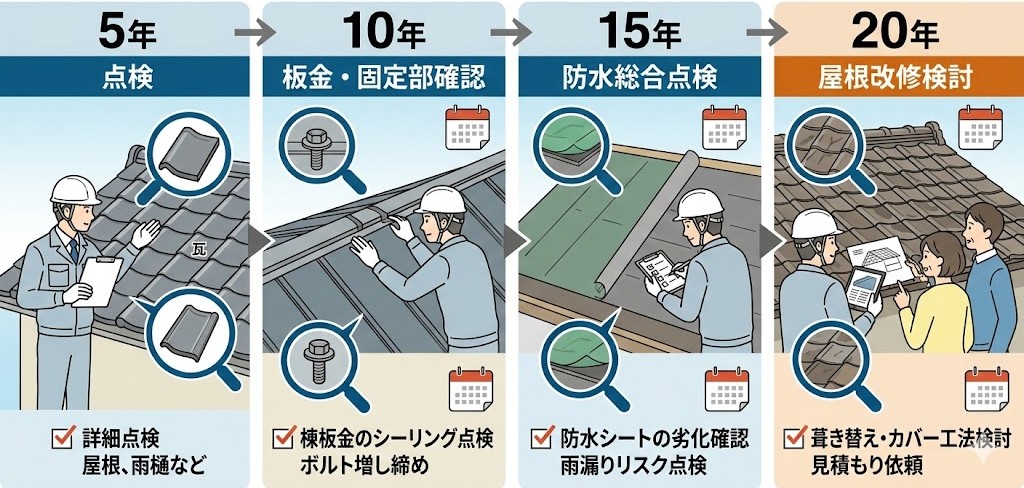 5年
点検

瓦

詳細点検
屋根、雨樋など

10年
板金・固定部確認

棟板金のシーリング点検
ボルト増し締め

15年
防水総合点検

防水シートの劣化確認
雨漏りリスク点検

20年
屋根改修検討

葺き替え・カバー工法検討
見積もり依頼