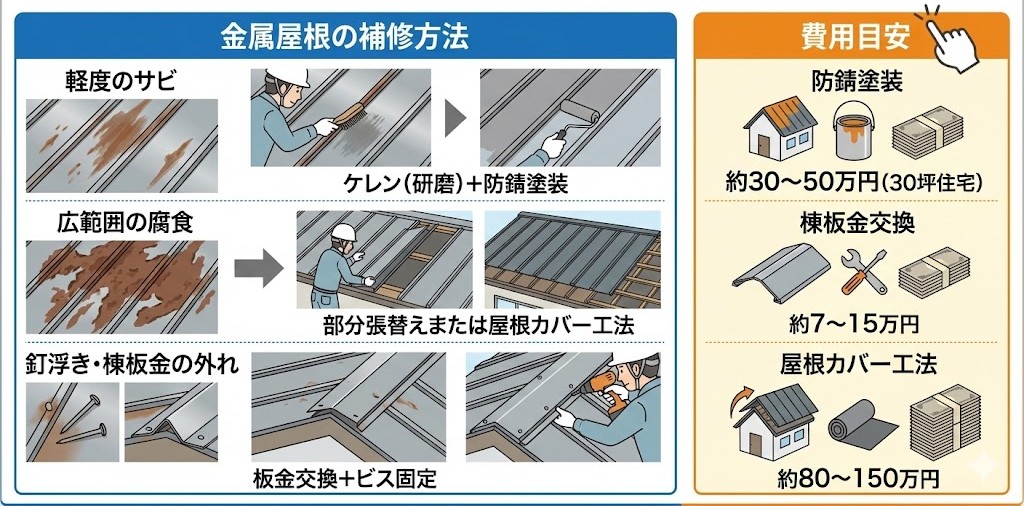 金属屋根の補修方法

軽度のサビ

ケレン(研磨)+防錆塗装

広範囲の腐食

部分張替えまたは屋根カバー工法

釘浮き・棟板金の外れ

板金交換+ビス固定

費用目安

防錆塗装

約30〜50万円(30坪住宅)

棟板金交換

約7〜15万円

屋根カバー工法

約80〜150万円