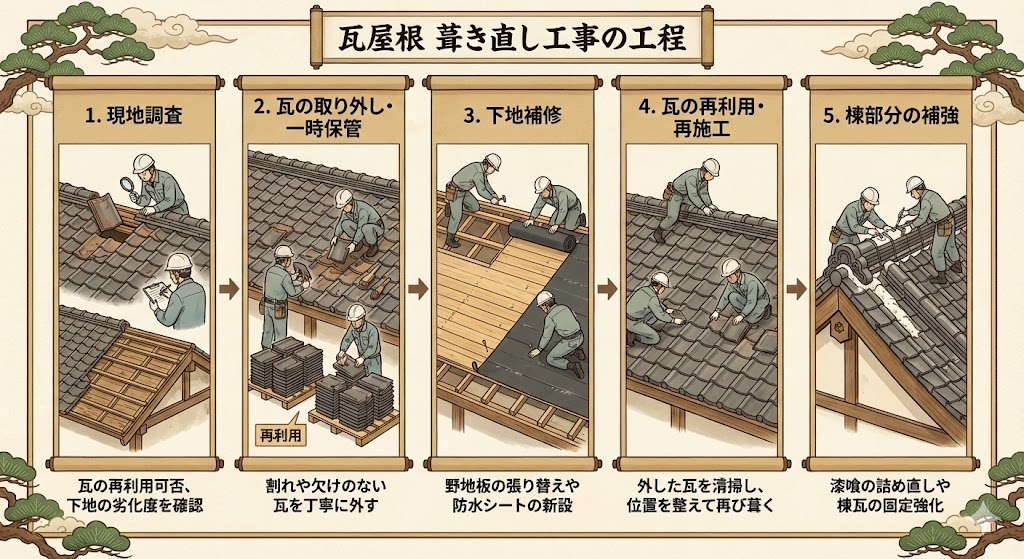 瓦屋根 葺き直し工事の工程

1. 現地調査

瓦の再利用可否、下地の劣化度を確認

2. 瓦の取り外し・一時保管

再利用

割れや欠けのない瓦を丁寧に外す

3. 下地補修

野地板の張り替えや防水シートの新設

4. 瓦の再利用・再施工

外した瓦を清掃し、位置を整えて再び葺く

5. 棟部分の補強

漆喰の詰め直しや棟瓦の固定強化