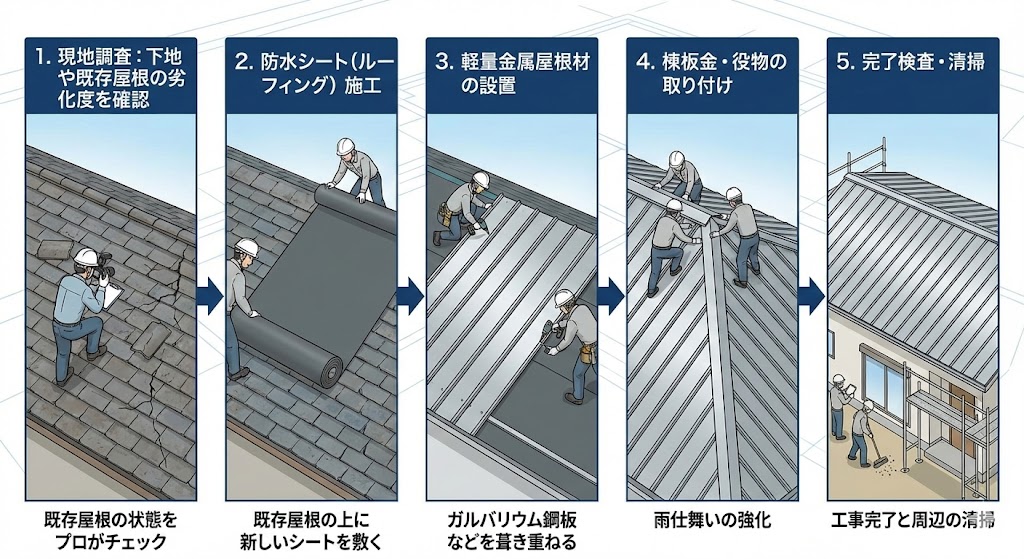 1. 現地調査：下地や既存屋根の劣化度を確認

既存屋根の状態をプロがチェック

2. 防水シート（ルーフィング）施工

既存屋根の上に新しいシートを敷く

3. 軽量金属屋根材の設置

ガルバリウム鋼板などを葺き重ねる

4. 棟板金・役物の取り付け

雨仕舞いの強化

5. 完了検査・清掃

工事完了と周辺の清掃