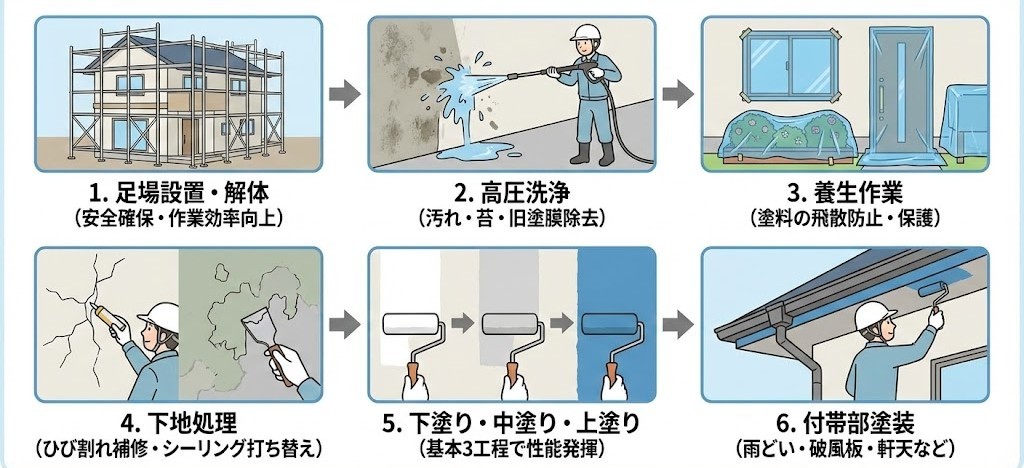 1. 足場設置・解体
（安全確保・作業効率向上）

2. 高圧洗浄
（汚れ・苔・旧塗膜除去）

3. 養生作業
（塗料の飛散防止・保護）

4. 下地処理
（ひび割れ補修・シーリング打ち替え）

5. 下塗り・中塗り・上塗り
（基本3工程で性能発揮）

6. 付帯部塗装
（雨どい・破風板・軒天など）