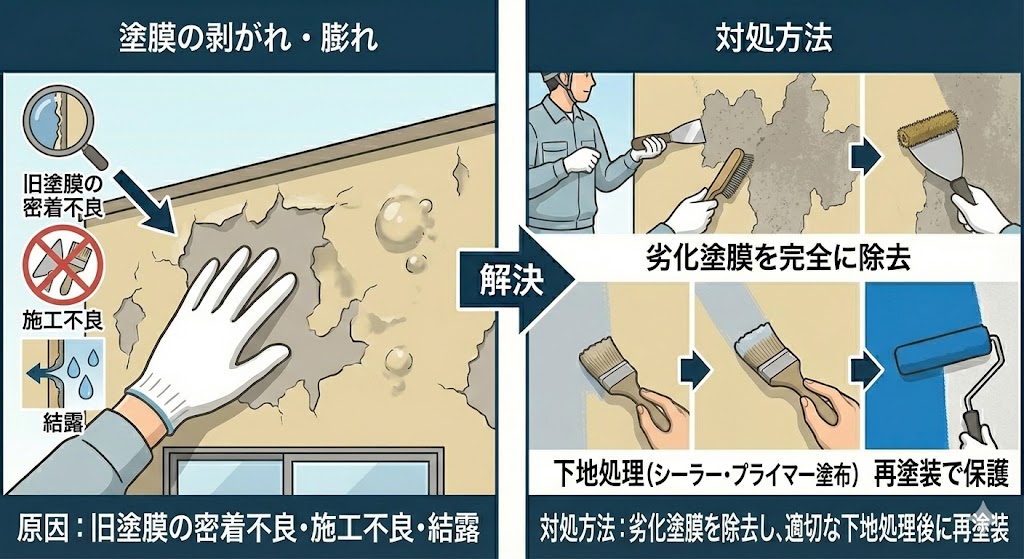 塗膜の剥がれ・膨れ

旧塗膜の密着不良

施工不良

結露

原因：旧塗膜の密着不良・施工不良・結露

解決

対処方法

劣化塗膜を完全に除去

下地処理（シーラー・プライマー塗布）

再塗装で保護

対処方法：劣化塗膜を除去し、適切な下地処理後に再塗装