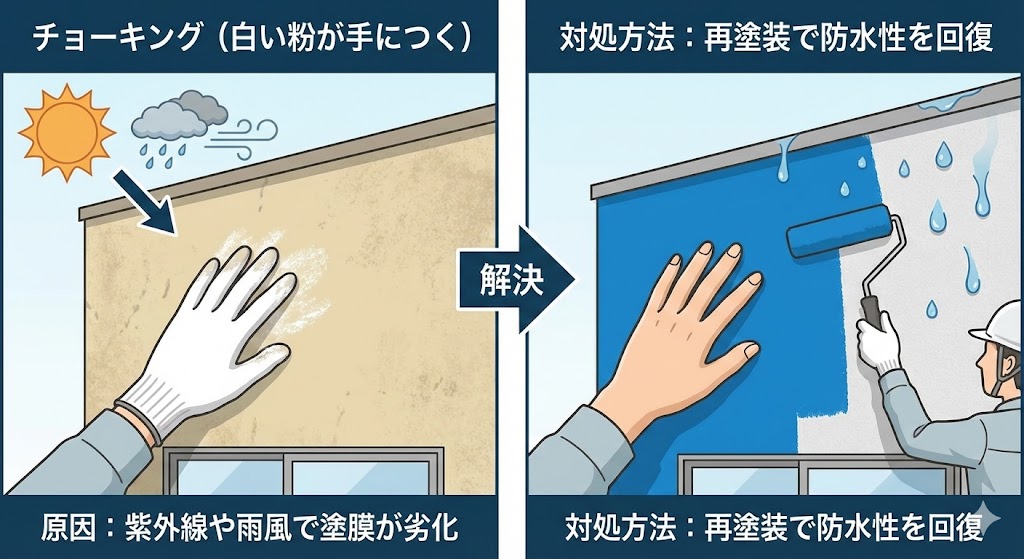 チョーキング（白い粉が手につく）

原因：紫外線や雨風で塗膜が劣化

解決

対処方法：再塗装で防水性を回復

対処方法：再塗装で防水性を回復