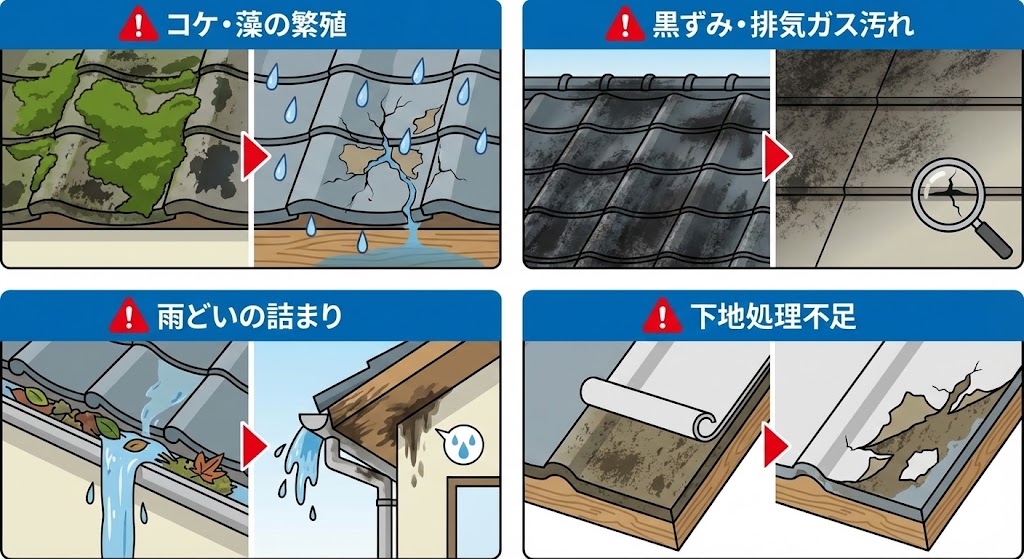 コケ・藻の繁殖

黒ずみ・排気ガス汚れ

雨どいの詰まり

下地処理不足